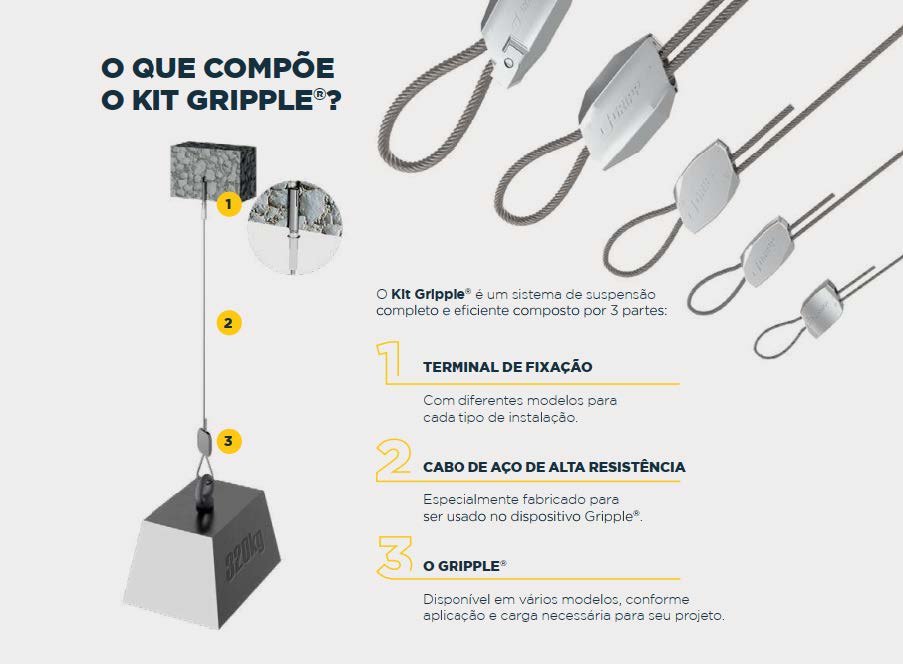 O QUE COMPÕE O KIT GRIPPLE®?

1

2

3

320kg

O Kit Gripple® é um sistema de suspensão completo e eficiente composto por 3 partes:

1 TERMINAL DE FIXAÇÃO

Com diferentes modelos para cada tipo de instalação.

2 CABO DE AÇO DE ALTA RESISTÊNCIA

Especialmente fabricado para ser usado no dispositivo Gripple®.

3 O GRIPPLE®

Disponível em vários modelos, conforme aplicação e carga necessária para seu projeto.